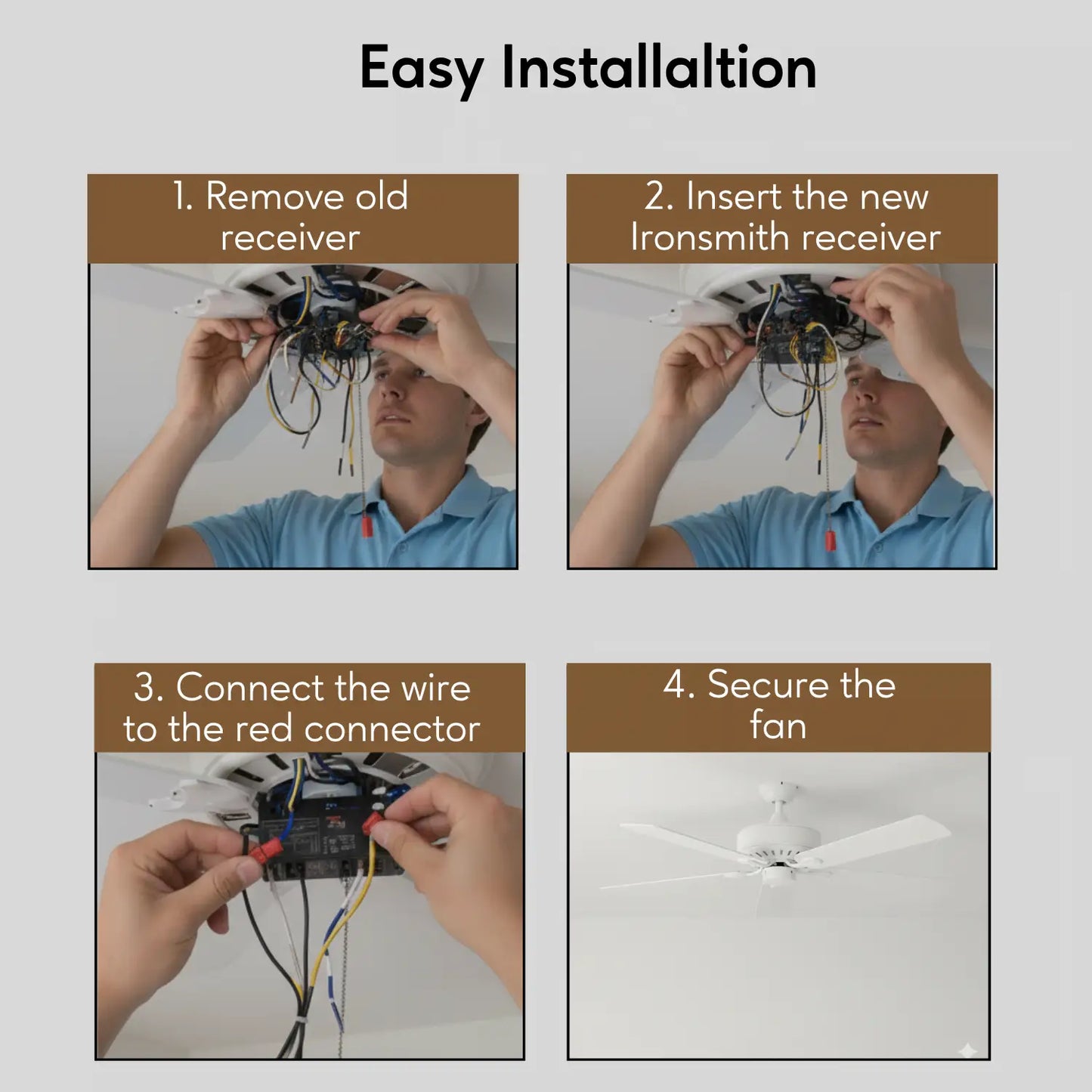 Easy Installaltion

1. Remove old receiver

2. Insert the new Ironsmith receiver

3. Connect the wire to the red connector

4. Secure the fan