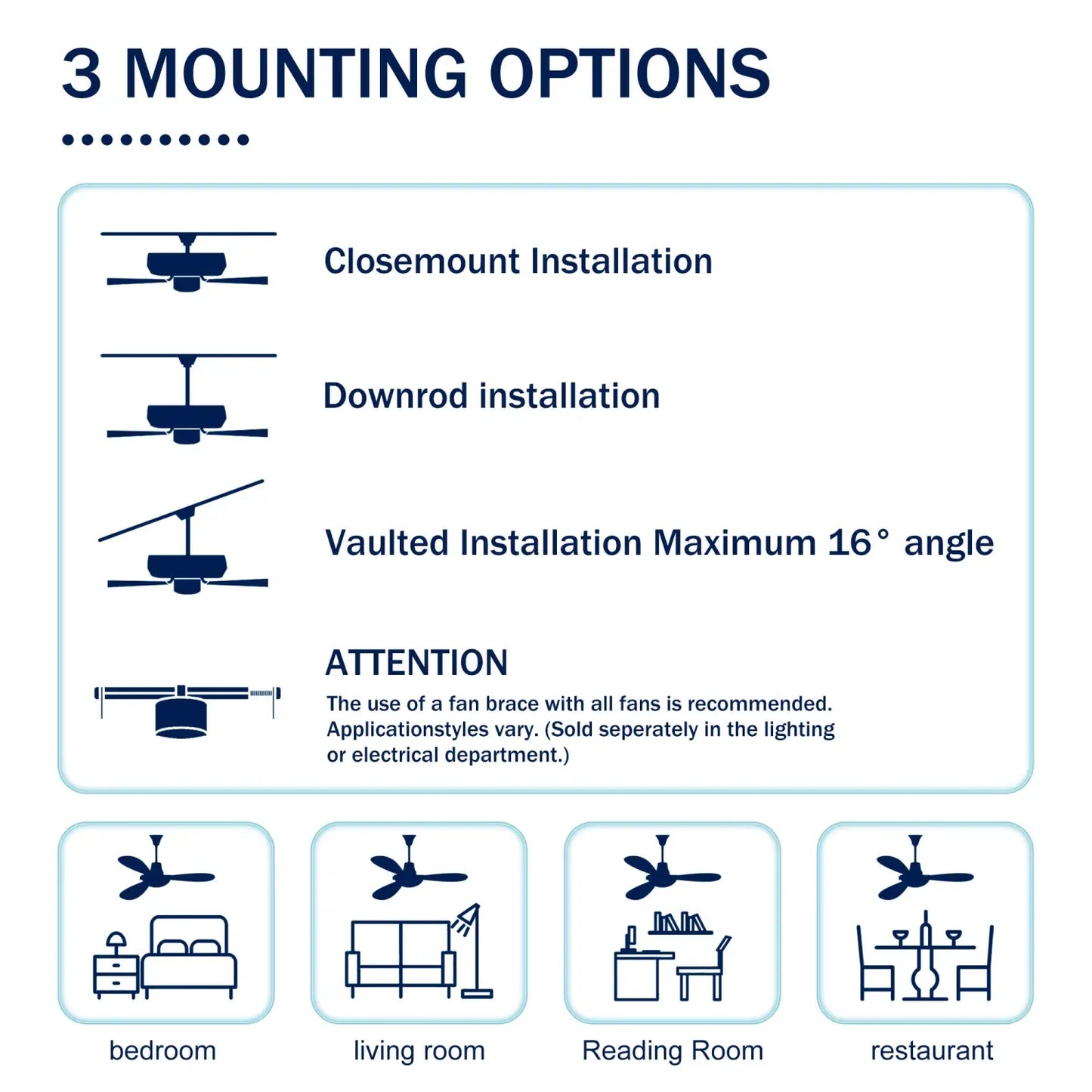 3 MOUNTING OPTIONS

Closemount Installation

Downrod installation

Vaulted Installation Maximum 16° angle

ATTENTION

The use of a fan brace with all fans is recommended. Applicationstyles vary. (Sold seperately in the lighting or electrical department.)

bedroom

living room

Reading Room

restaurant