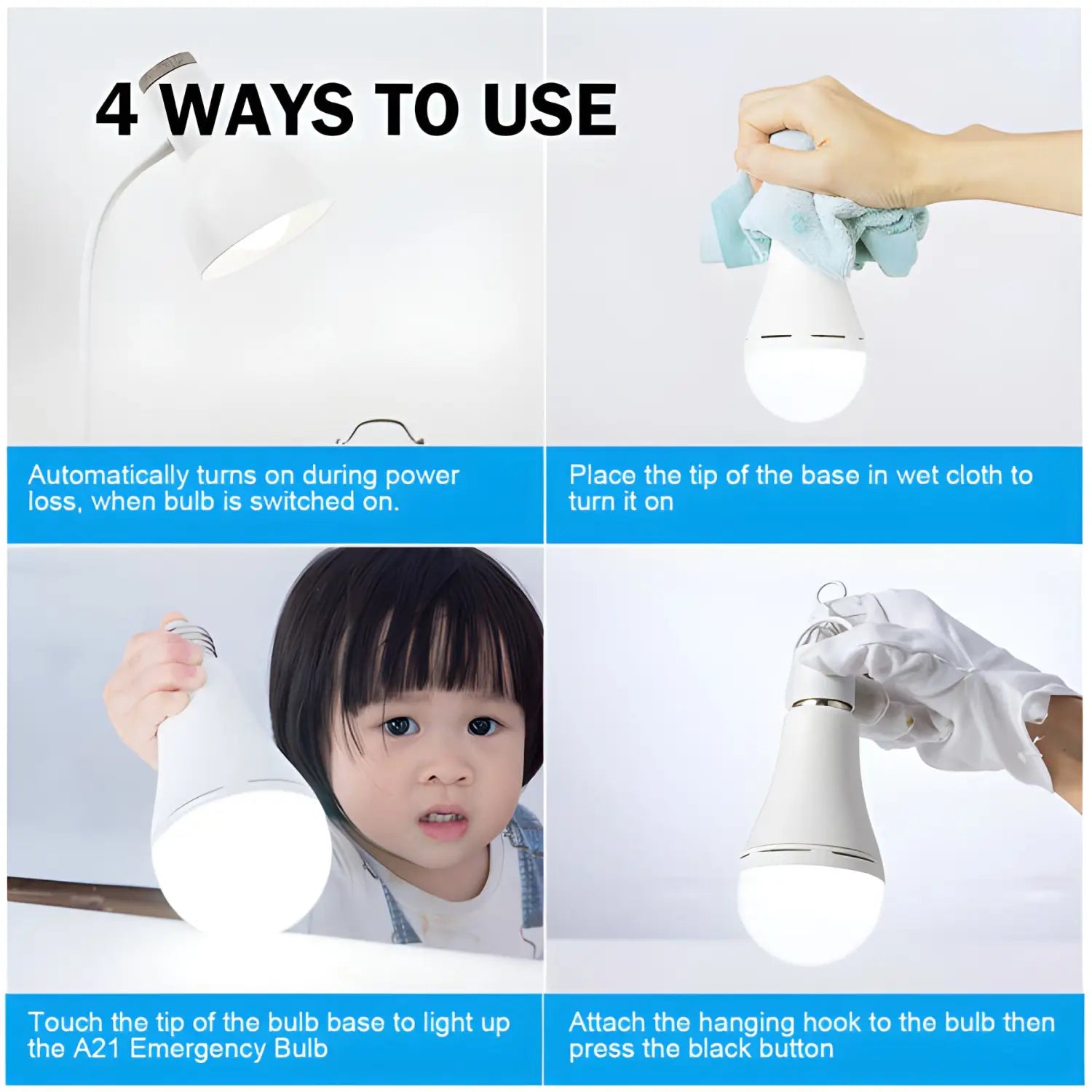 4 WAYS TO USE

Automatically turns on during power loss, when bulb is switched on.

Place the tip of the base in wet cloth to turn it on

Touch the tip of the bulb base to light up the A21 Emergency Bulb

Attach the hanging hook to the bulb then press the black button