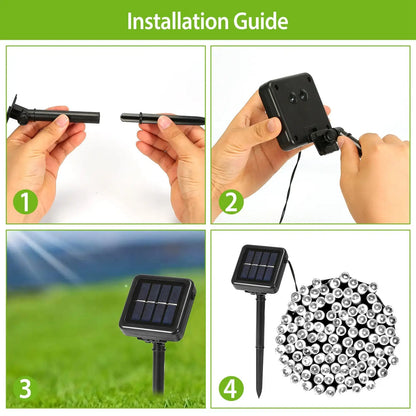 Installation Guide

1

2

3

4