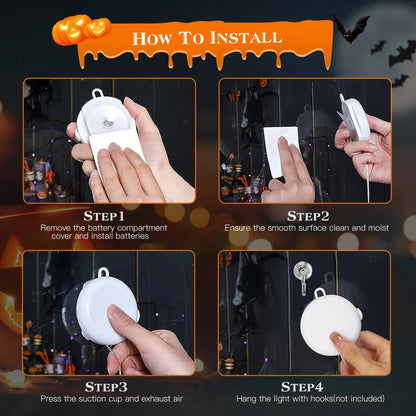 HOW TO INSTALL

STEP1
Remove the battery compartment cover and install batteries

STEP2
Ensure the smooth surface clean and moist

STEP3
Press the suction cup and exhaust air

STEP4
Hang the light with hooks(not included)