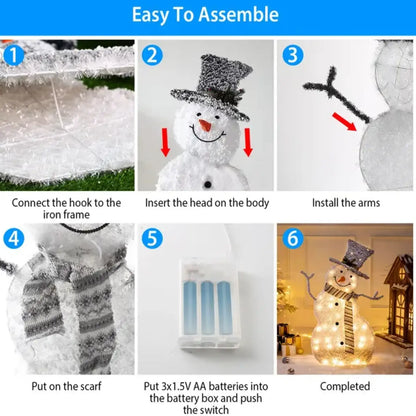 Easy To Assemble

1

Connect the hook to the iron frame

2

Insert the head on the body

3

Install the arms

4

Put on the scarf

5

Put 3x1.5V AA batteries into the battery box and push the switch

6

Completed