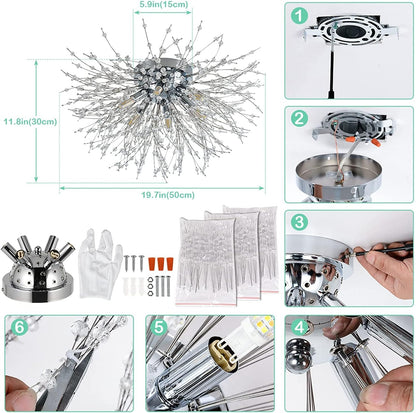 5.9in(15cm)

11.8in(30cm)

19.7in(50cm)

1

2

3

6

5

4