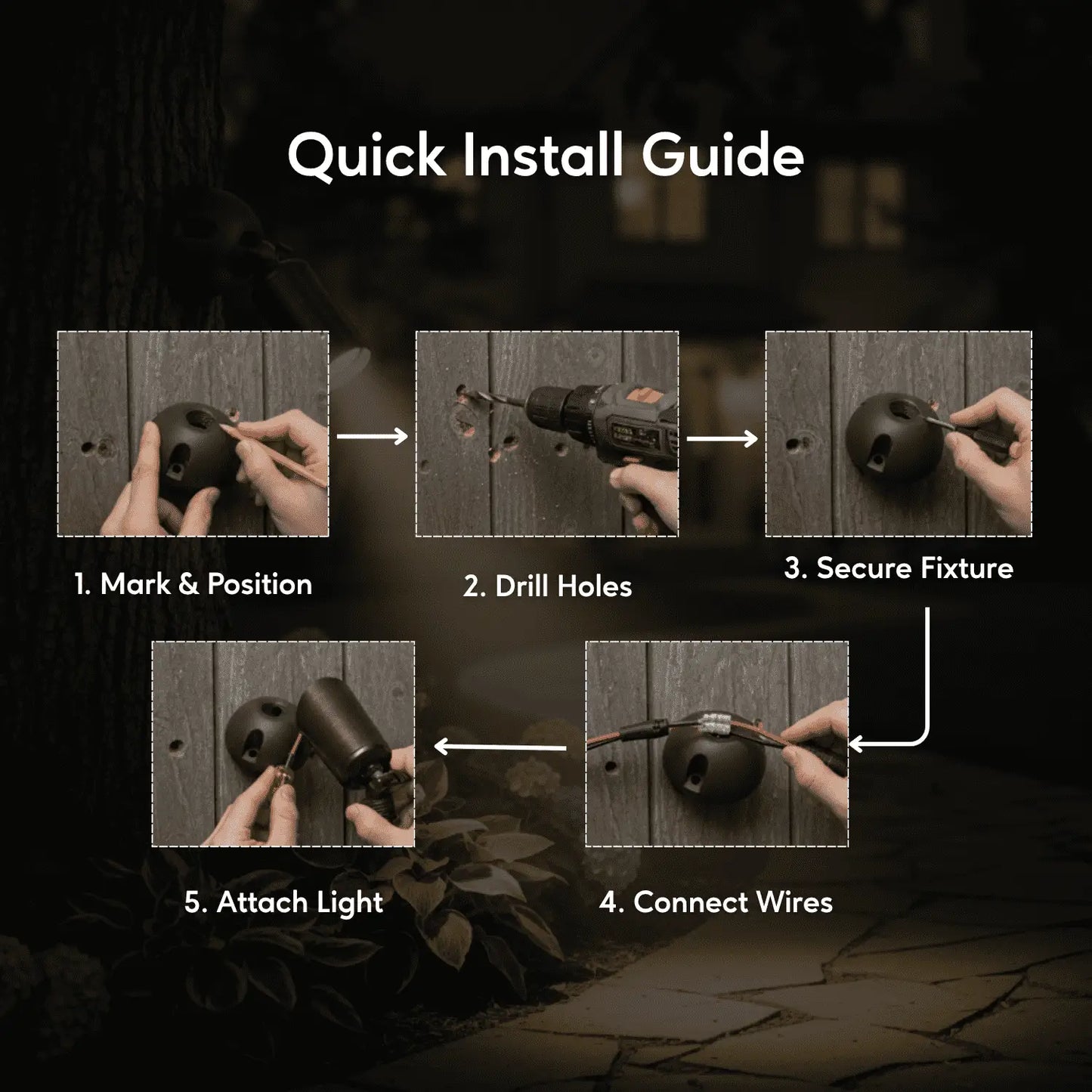 Quick Install Guide

1. Mark & Position

2. Drill Holes

3. Secure Fixture

4. Connect Wires

5. Attach Light