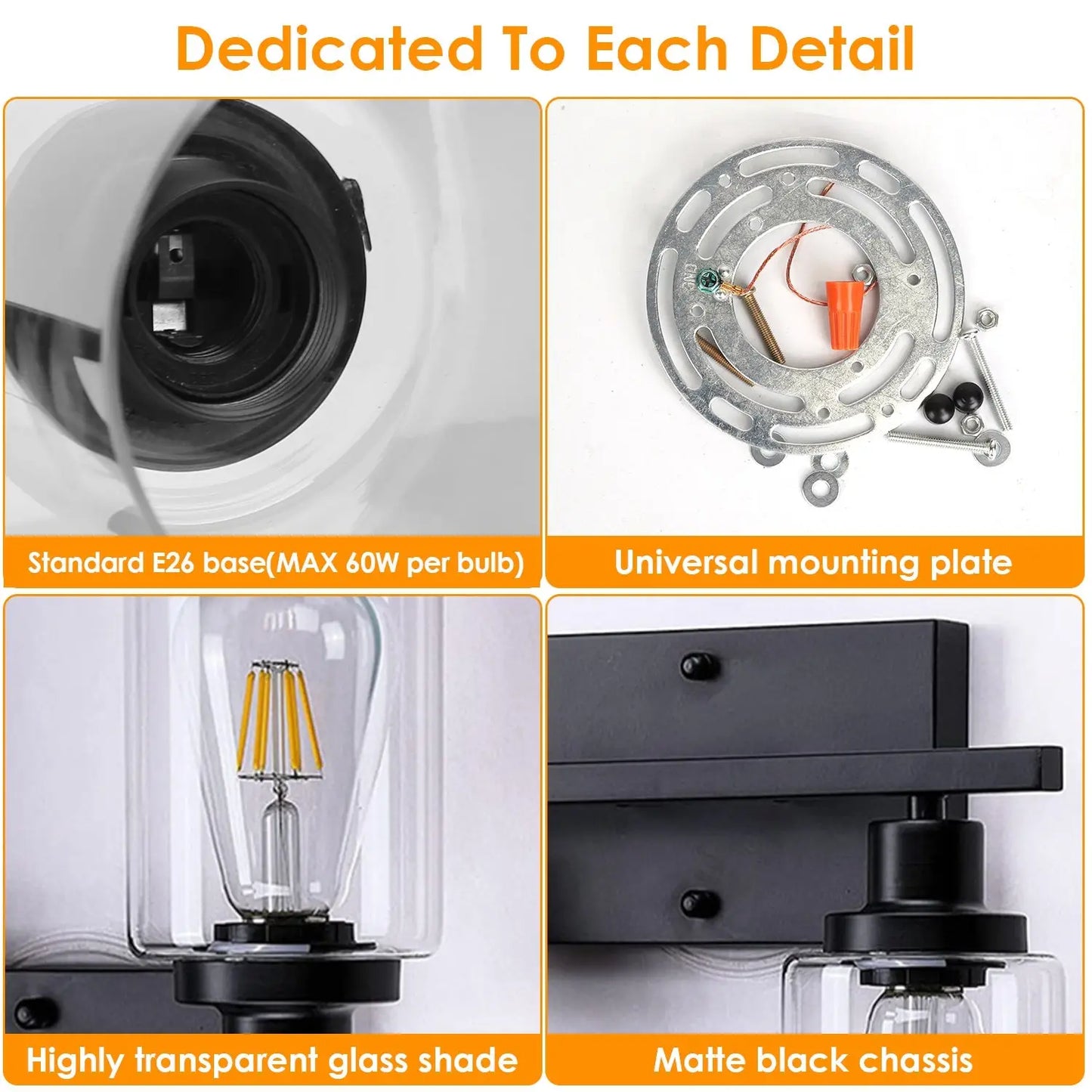 Dedicated To Each Detail

Standard E26 base(MAX 60W per bulb)

Universal mounting plate

Highly transparent glass shade

Matte black chassis