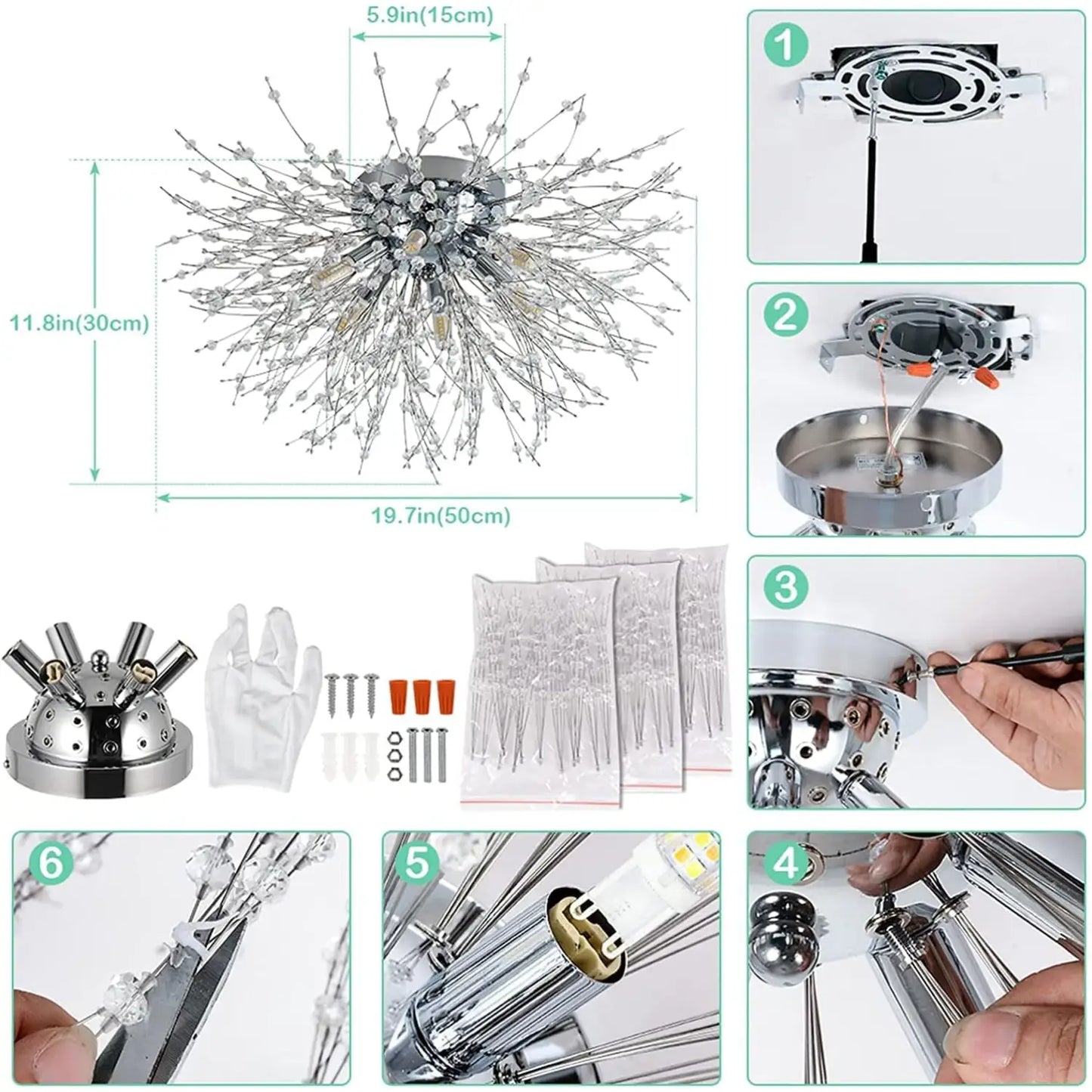 5.9in(15cm)

11.8in(30cm)

19.7in(50cm)

1

2

3

6

5

4