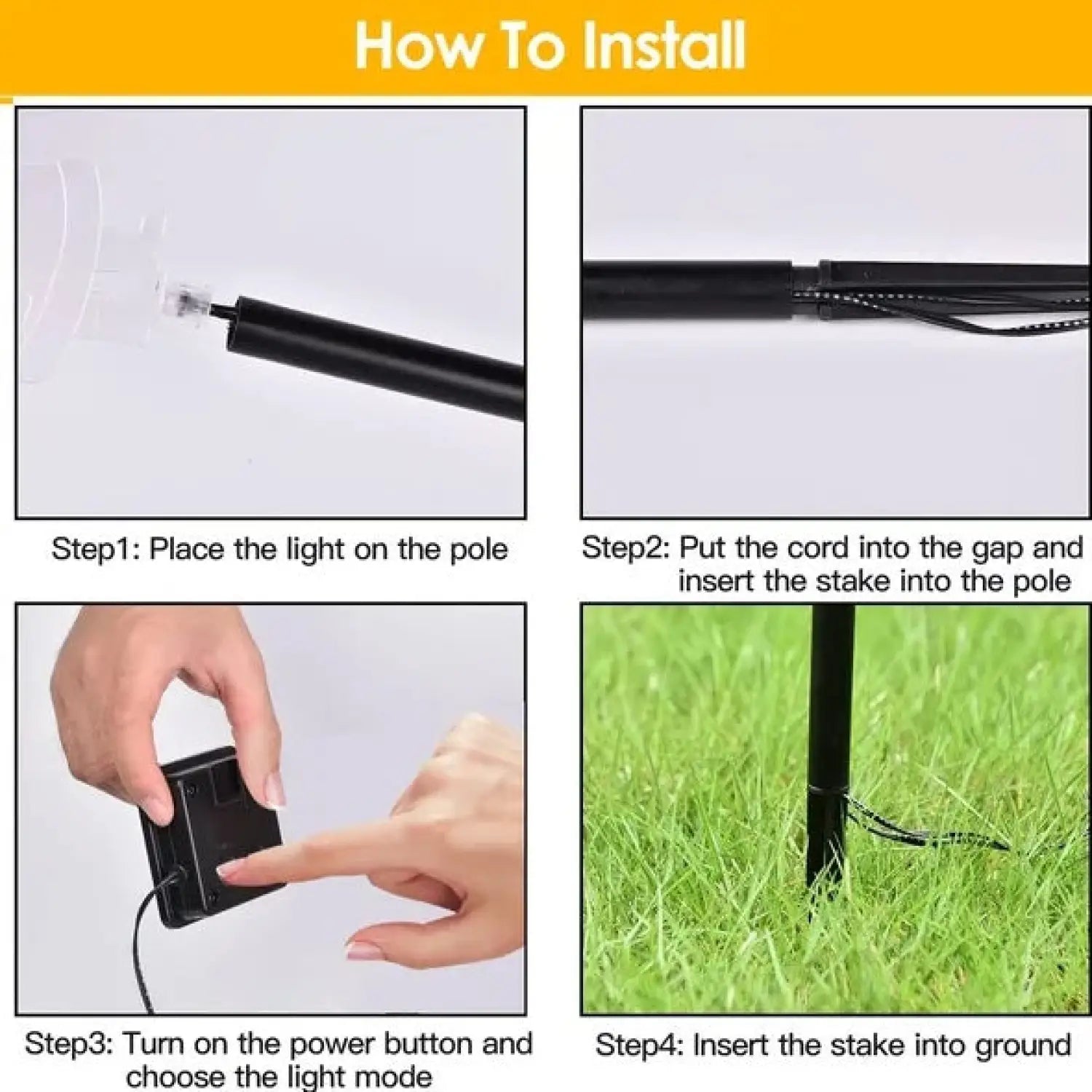 How To Install

Step1: Place the light on the pole

Step2: Put the cord into the gap and insert the stake into the pole

Step3: Turn on the power button and choose the light mode

Step4: Insert the stake into ground